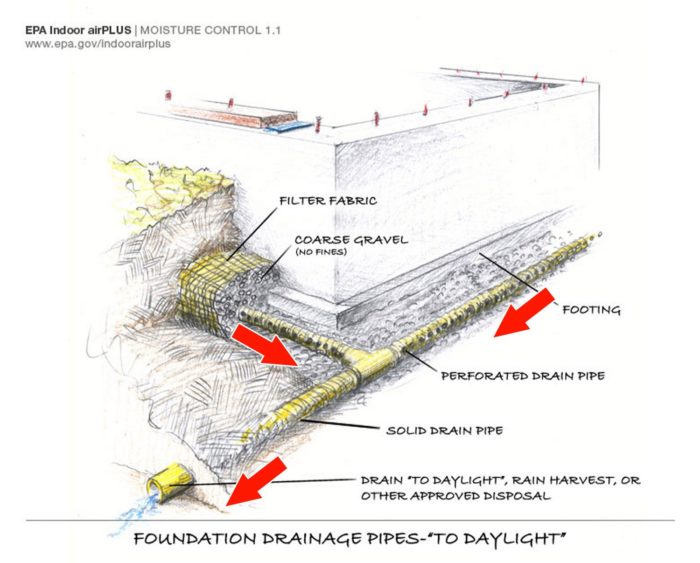 EPA Indoor airPLUS | MOISTURE CONTROL 1.1
www.epa.gov/indoorairplus

FILTER FABRIC

COARSE GRAVEL
(NO FINES)

FOOTING

PERFORATED DRAIN PIPE

SOLID DRAIN PIPE

DRAIN "TO DAYLIGHT", RAIN HARVEST, OR OTHER APPROVED DISPOSAL

FOUNDATION DRAINAGE PIPES-"TO DAYLIGHT"